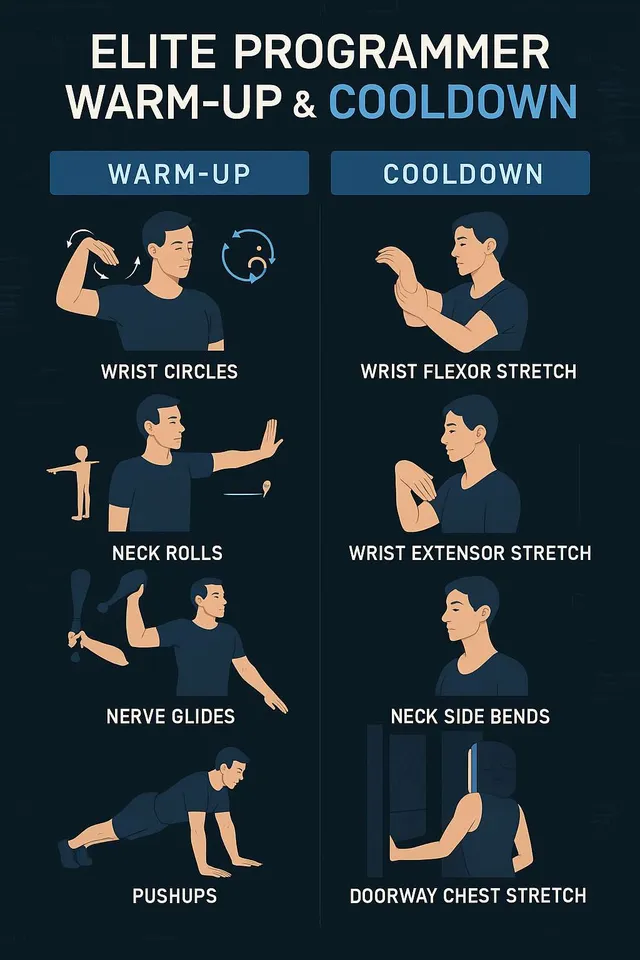 ELITE PROGRAMMER WARM-UP & COOLDOWN

WARM-UP

WRIST CIRCLES

NECK ROLLS

NERVE GLIDES

PUSHUPS

COOLDOWN

WRIST FLEXOR STRETCH

WRIST EXTENSOR STRETCH

NECK SIDE BENDS

DOORWAY CHEST STRETCH