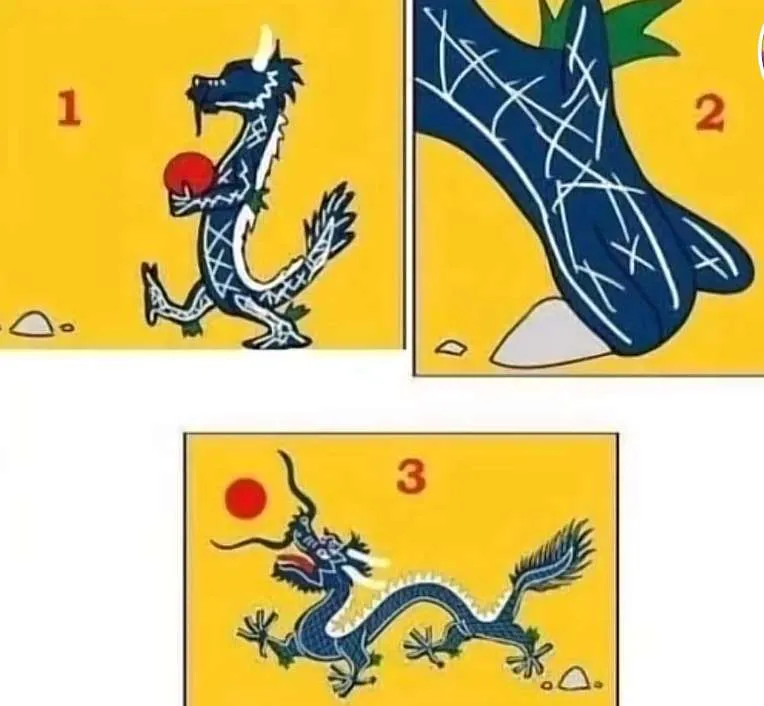 1

2

3